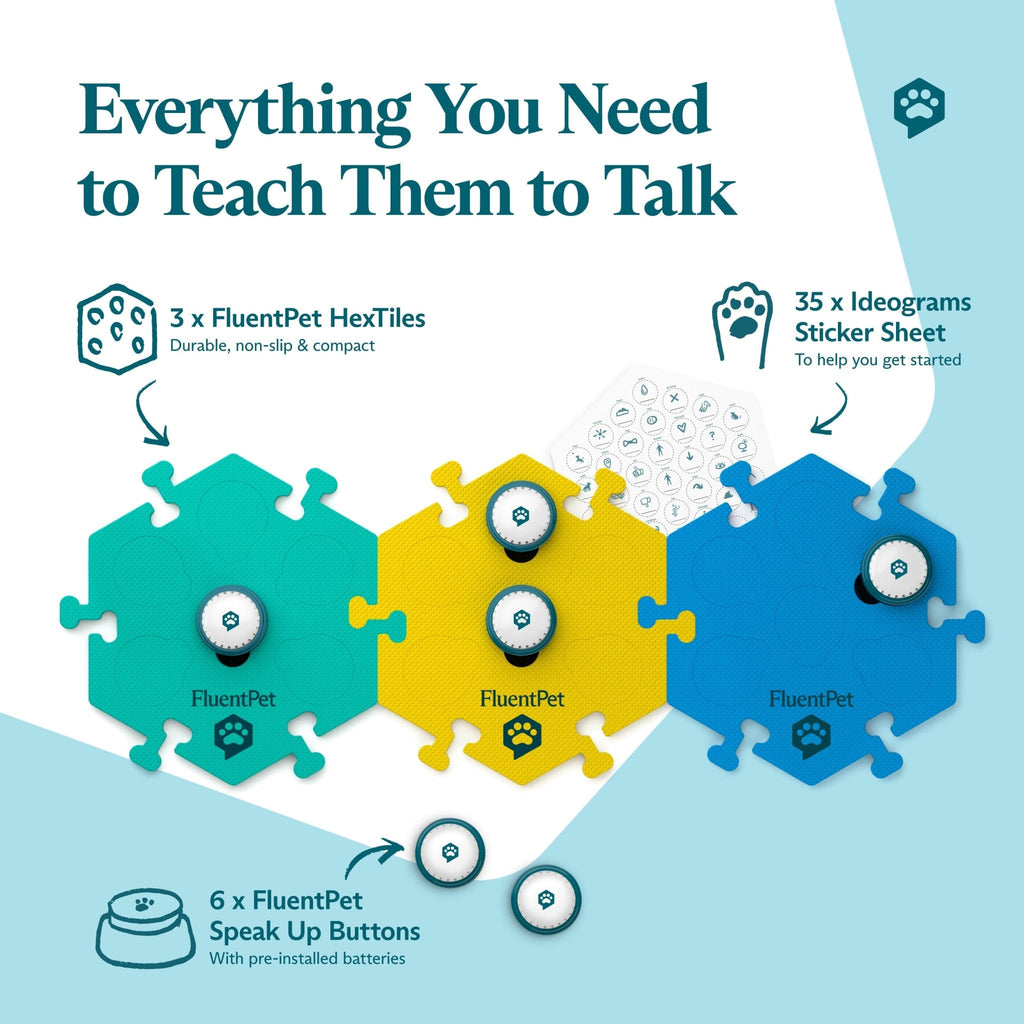 Everything You Need to Teach Them to Talk

3 x FluentPet HexTiles
Durable, non-slip & compact

35 x Ideograms
Sticker Sheet
To help you get started

FluentPet

FluentPet

FluentPet

6 x FluentPet
Speak Up Buttons
With pre-installed batteries